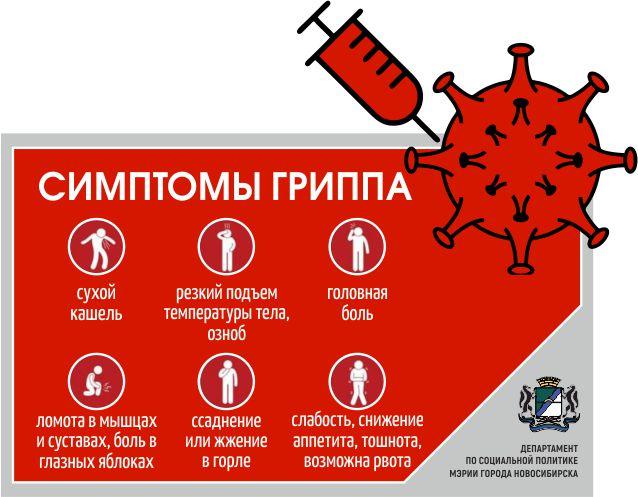 СИМПТОМЫ ГРИППА

сухой кашель

резкий подъем температуры тела, озноб

головная боль

ломота в мышцах и суставах, боль в глазных яблоках

ссаднение или жжение в горле

слабость, снижение аппетита, тошнота, возможна рвота

ДЕПАРТАМЕНТ ПО СОЦИАЛЬНОЙ ПОЛИТИКЕ МЭРИИ ГОРОДА НОВОСИБИРСКА